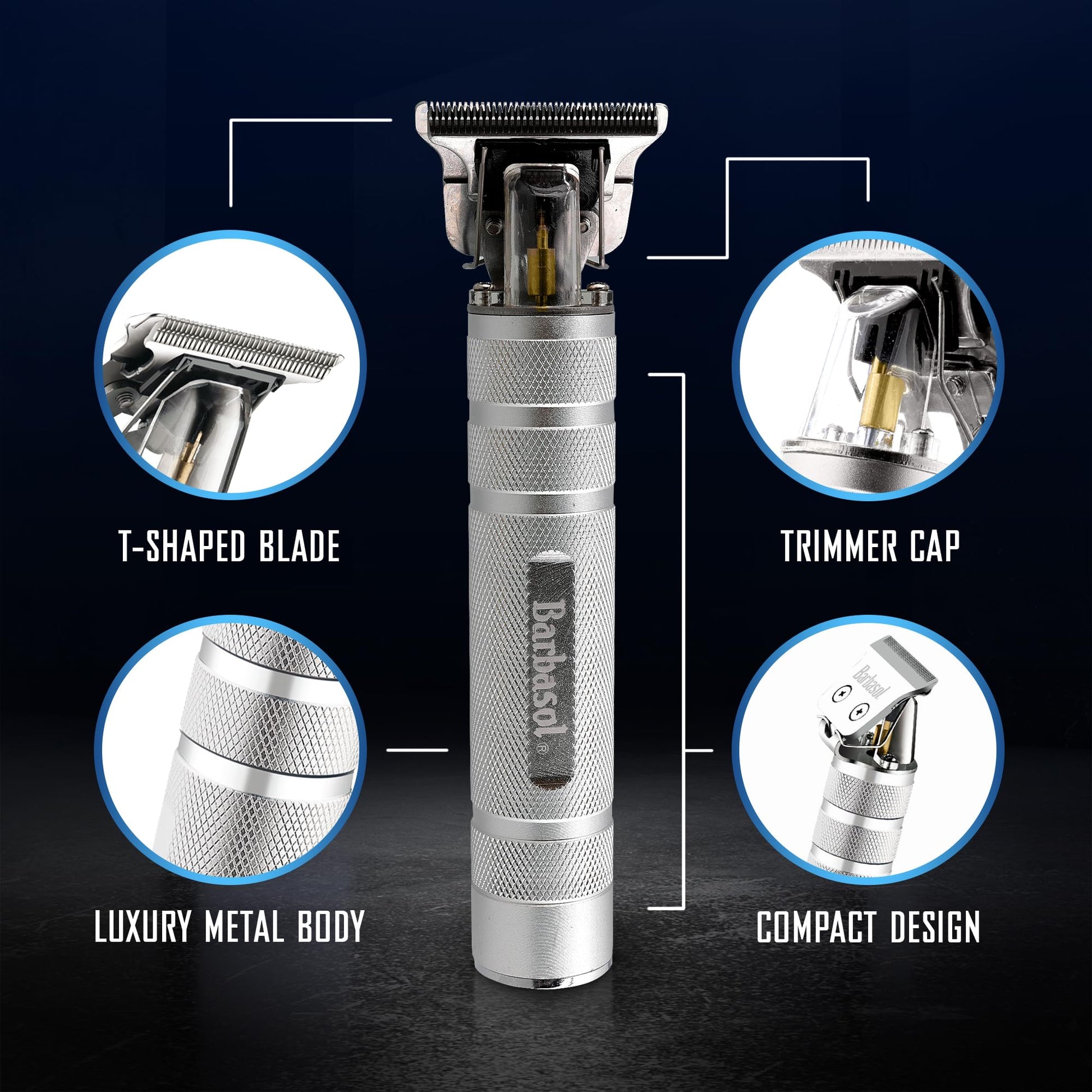 T-SHAPED BLADE

TRIMMER CAP

Barbasol®

LUXURY METAL BODY

Barbasol

COMPACT DESIGN